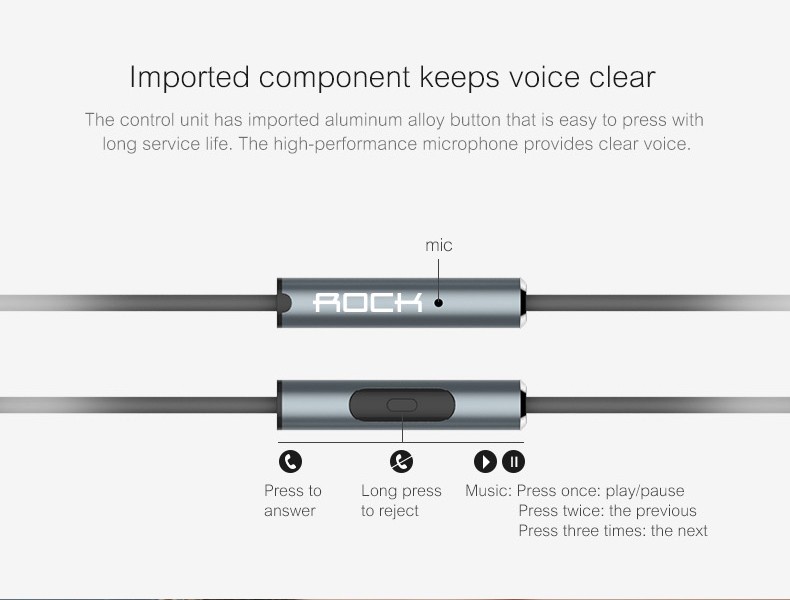 Imported component keeps voice clear

The control unit has imported aluminum alloy button that is easy to press with long service life. The high-performance microphone provides clear voice.

mic

ROCK

Press to answer

Long press to reject

Music: Press once: play/pause
Press twice: the previous
Press three times: the next